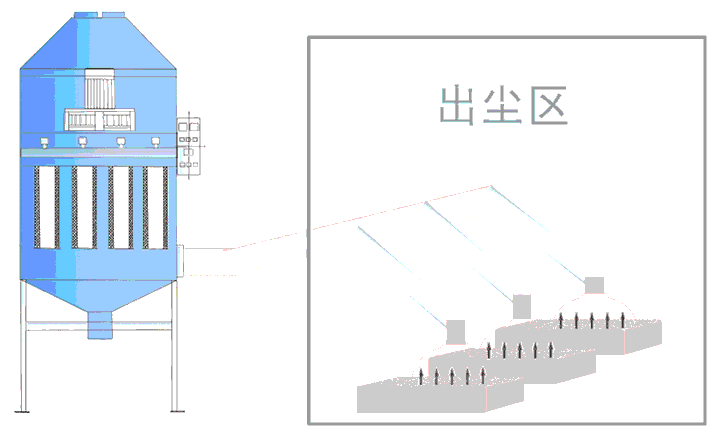 出尘区